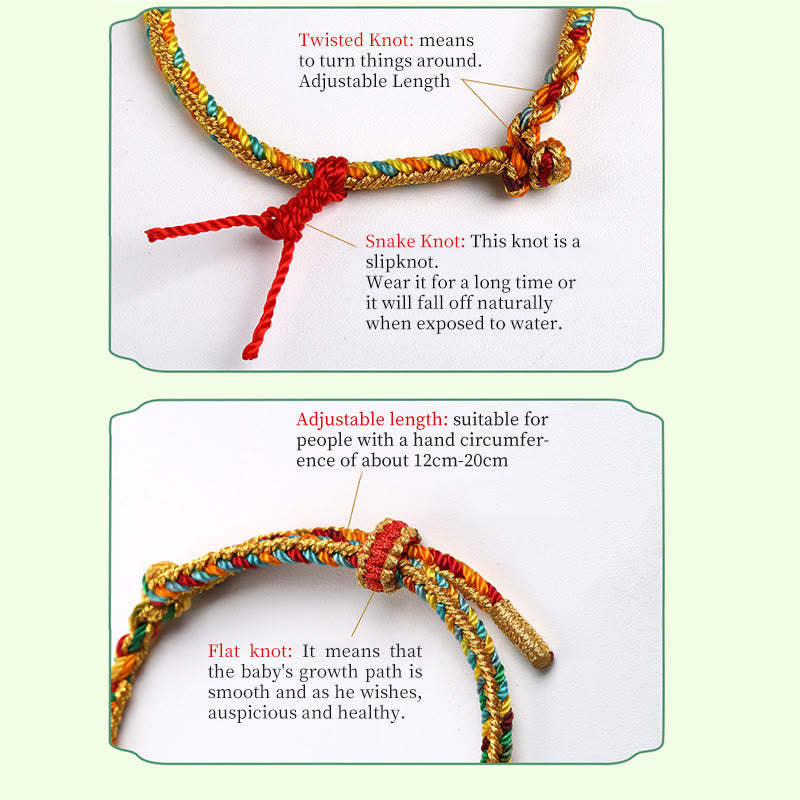 Twisted Knot: means to turn things around.
Adjustable Length

Snake Knot: This knot is a slipknot.
Wear it for a long time or it will fall off naturally when exposed to water.

Adjustable length: suitable for people with a hand circumference of about 12cm-20cm

Flat knot: It means that the baby's growth path is smooth and as he wishes, auspicious and healthy.